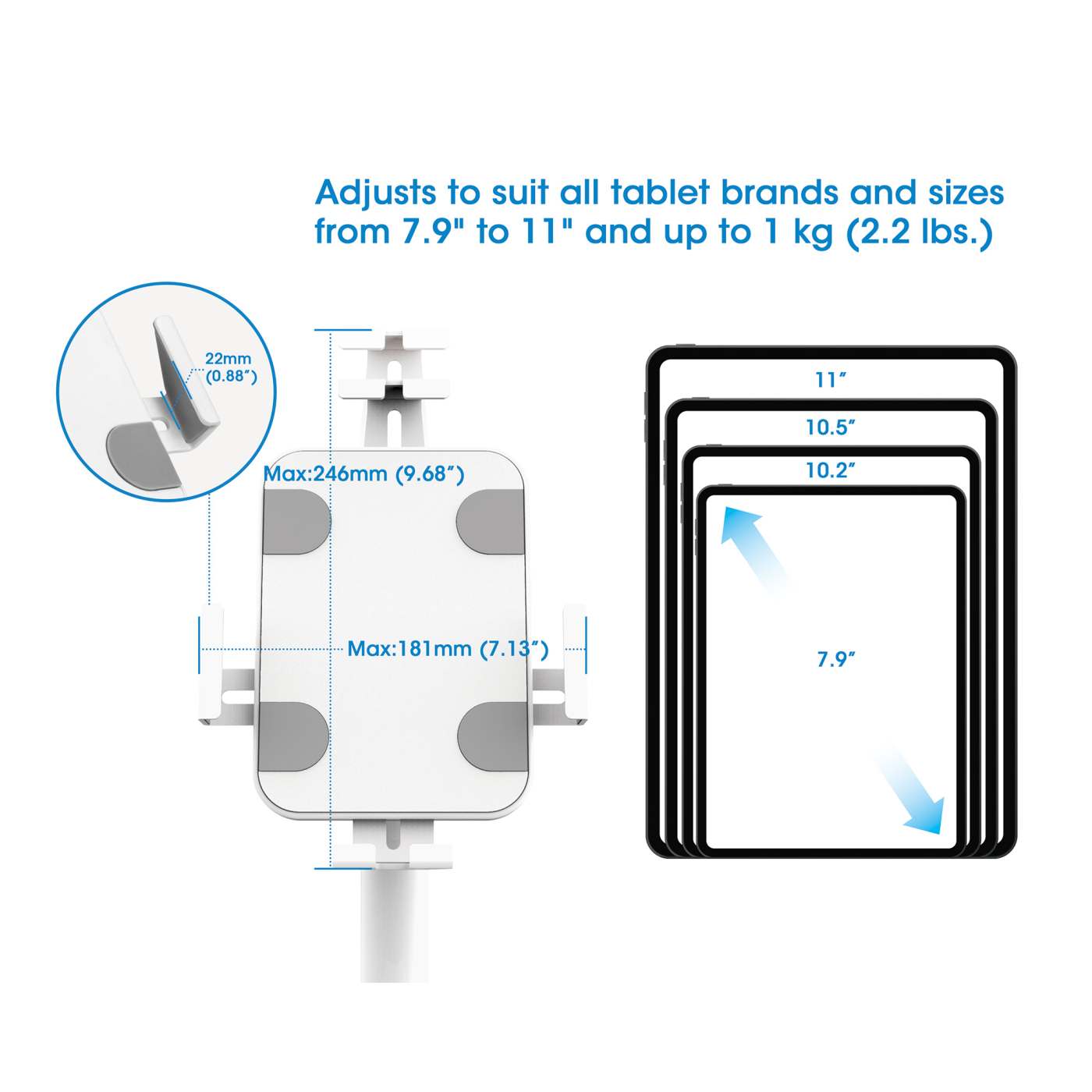 Adjusts to suit all tablet brands and sizes from 7.9" to 11" and up to 1 kg (2.2 lbs.)

22mm
(0.88″)

Max:246mm (9.68″)

Max:181mm (7.13″)

11″

10.5″

10.2″

7.9″