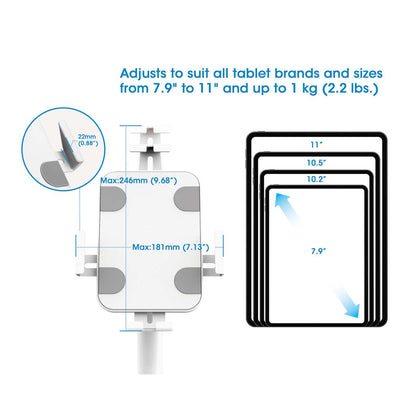 Adjusts to suit all tablet brands and sizes from 7.9" to 11" and up to 1 kg (2.2 lbs.)

22mm
(0.88")

Max:246mm (9.68")

Max:181mm (7.13")

11"

10.5"

10.2"

7.9"