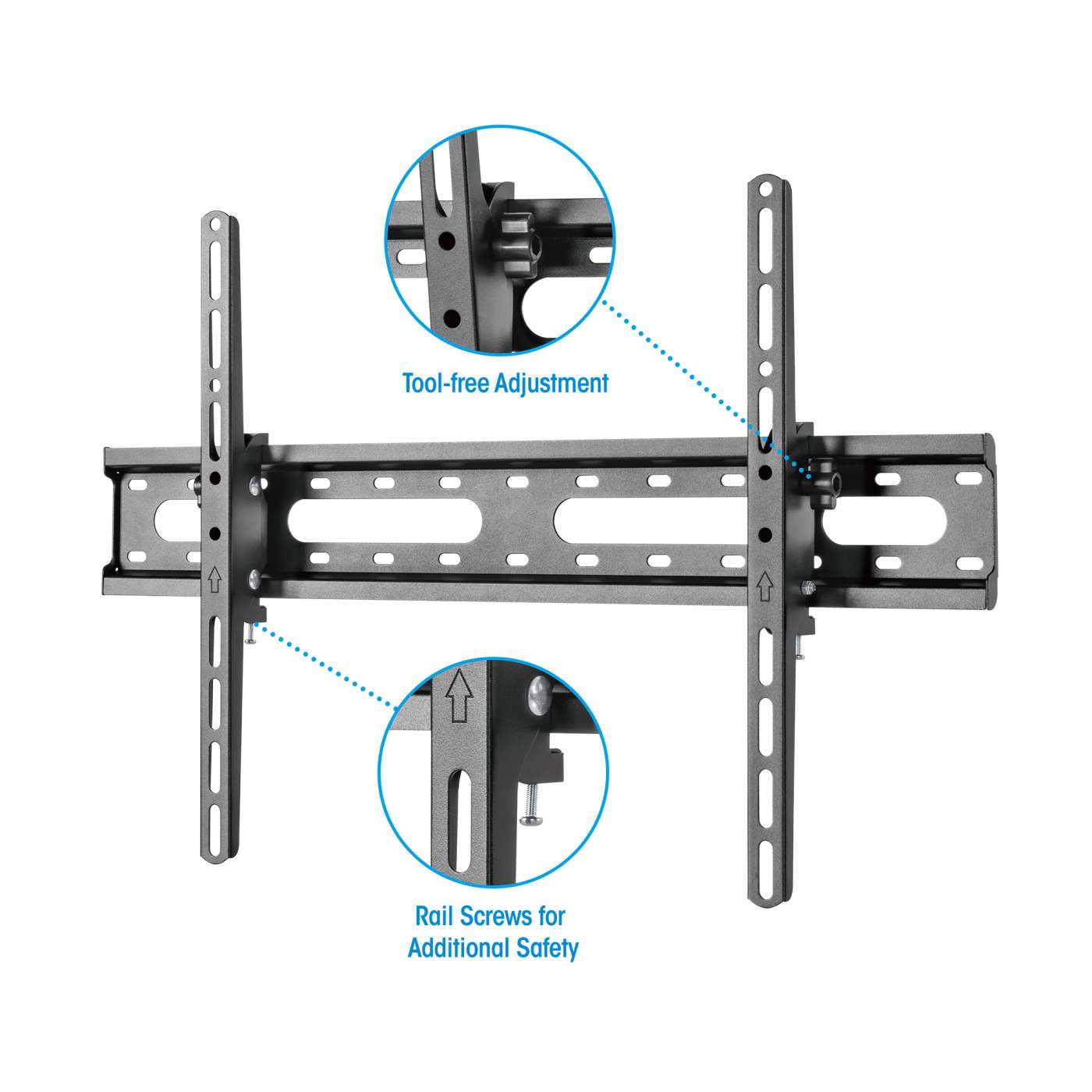 Tool-free Adjustment

Rail Screws for Additional Safety